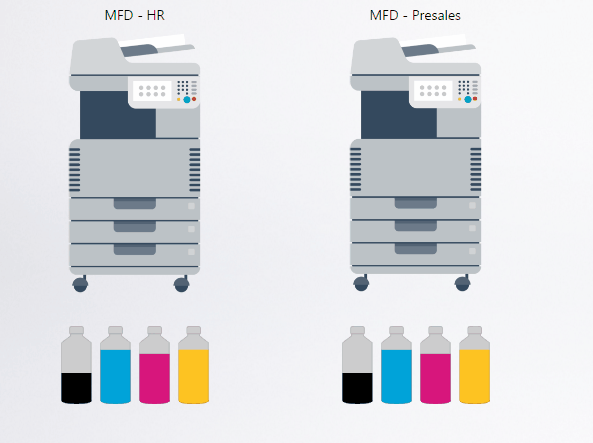 MFD - HR

MFD - Presales